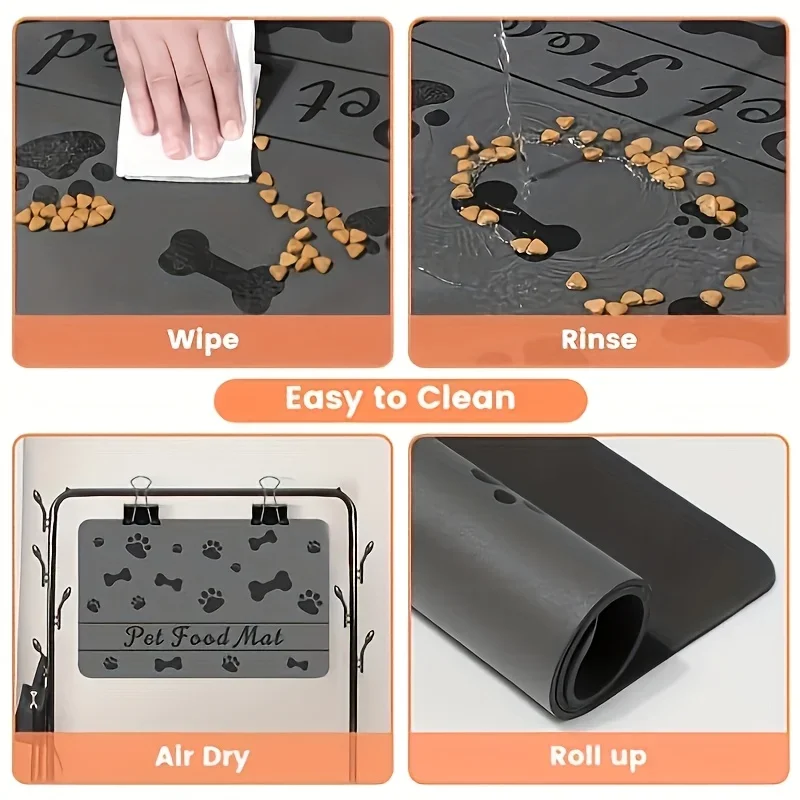 Wipe

Rinse

Easy to Clean

Pet Food Mat

Air Dry

Roll up