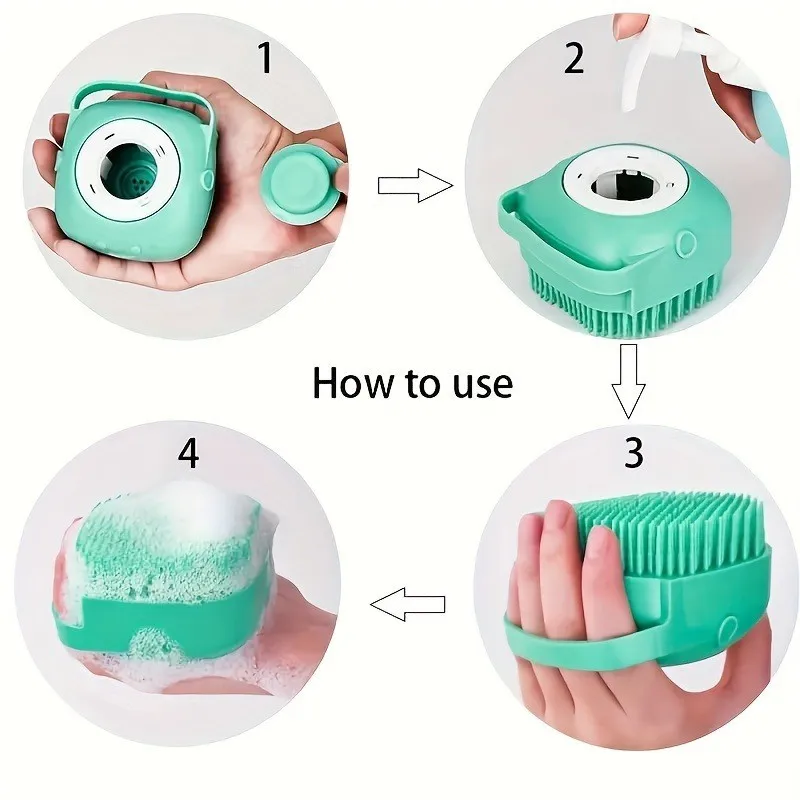 1

2

How to use

4

3