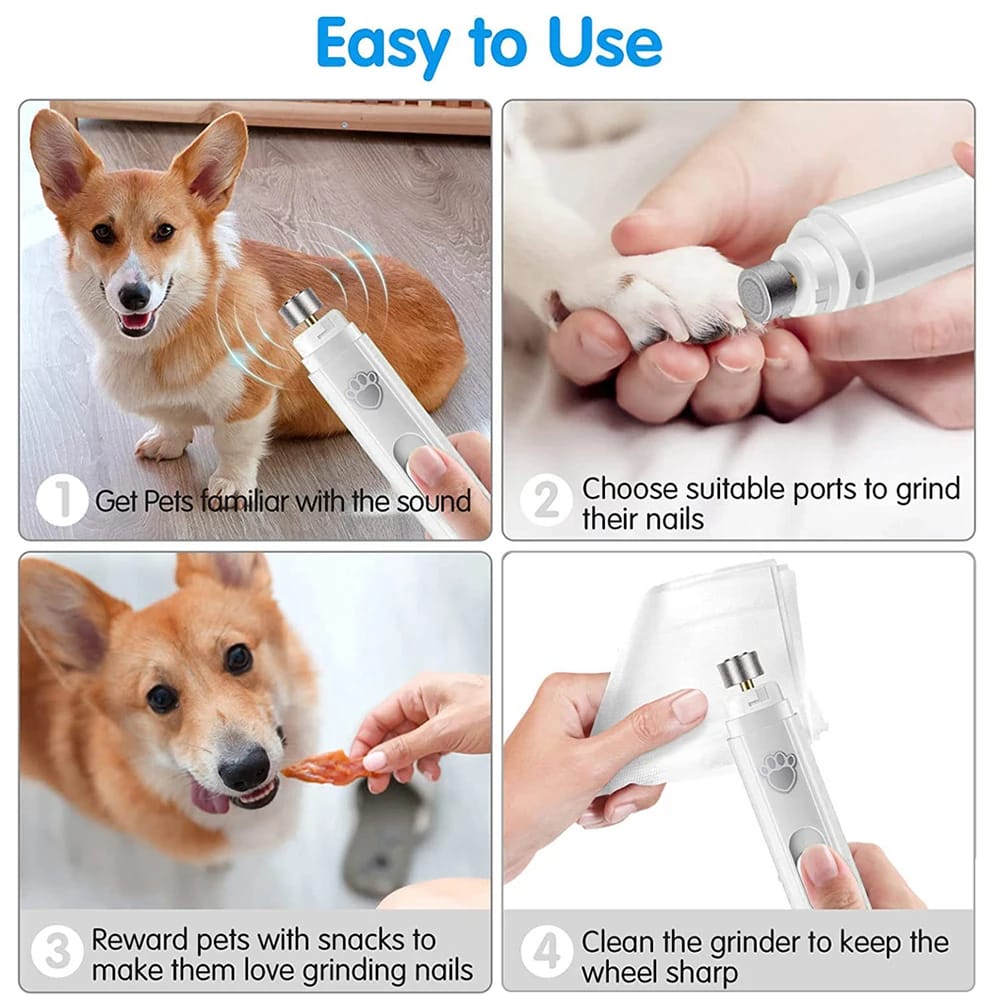 Easy to Use

1 Get Pets familiar with the sound

2 Choose suitable ports to grind their nails

3 Reward pets with snacks to make them love grinding nails

4 Clean the grinder to keep the wheel sharp